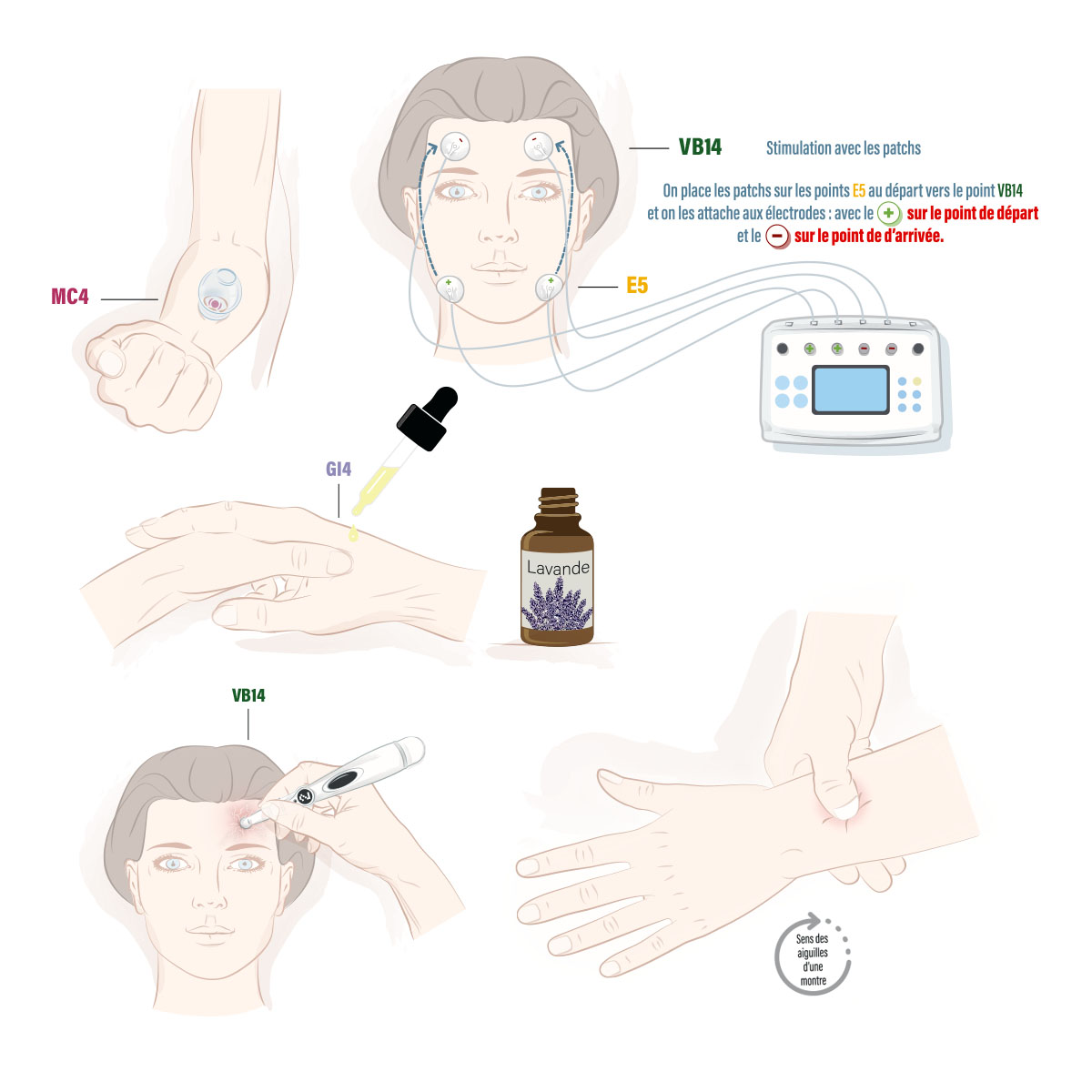 VB14

Stimulation avec les patchs

On place les patchs sur les points E5 au départ vers le point VB14 et on les attache aux électrodes : avec le + sur le point de départ et le − sur le point de d'arrivée.

MC4

E5

GI4

Lavande

VB14

Sens des aiguilles d'une montre